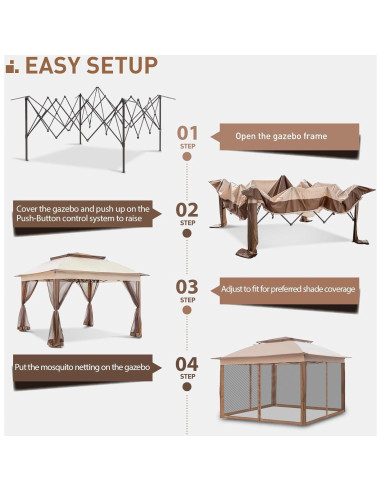 EASY SETUP

01
STEP
Open the gazebo frame

Cover the gazebo and push up on the Push-Button control system to raise
02
STEP

03
STEP
Adjust to fit for preferred shade coverage

Put the mosquito netting on the gazebo
04
STEP