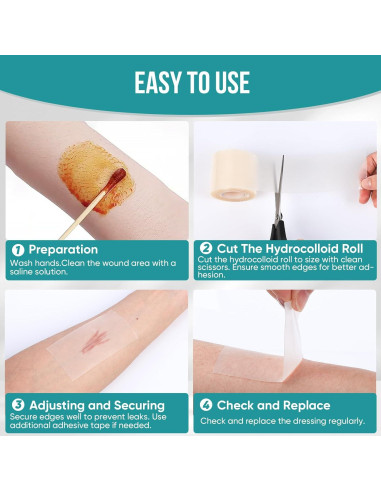 EASY TO USE

1 Preparation
Wash hands.Clean the wound area with a saline solution.

2 Cut The Hydrocolloid Roll
Cut the hydrocolloid roll to size with clean scissors. Ensure smooth edges for better adhesion.

3 Adjusting and Securing
Secure edges well to prevent leaks. Use additional adhesive tape if needed.

4 Check and Replace
Check and replace the dressing regularly.