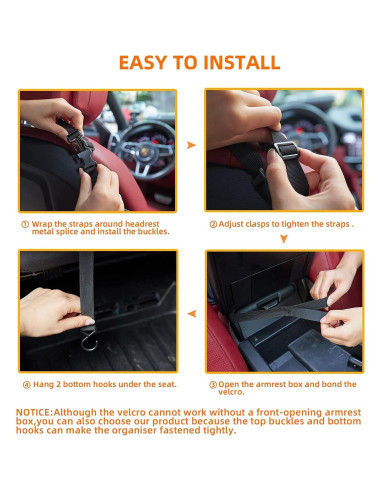 EASY TO INSTALL

① Wrap the straps around headrest metal splice and install the buckles.

② Adjust clasps to tighten the straps .

④ Hang 2 bottom hooks under the seat.

③ Open the armrest box and bond the velcro.

NOTICE:Although the velcro cannot work without a front-opening armrest box,you can also choose our product because the top buckles and bottom hooks can make the organiser fastened tightly.