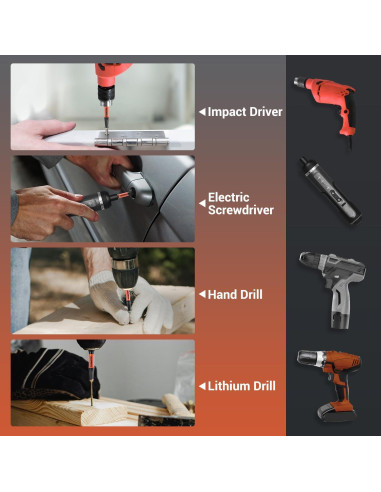 Impact Driver

Electric Screwdriver

Hand Drill

Lithium Drill