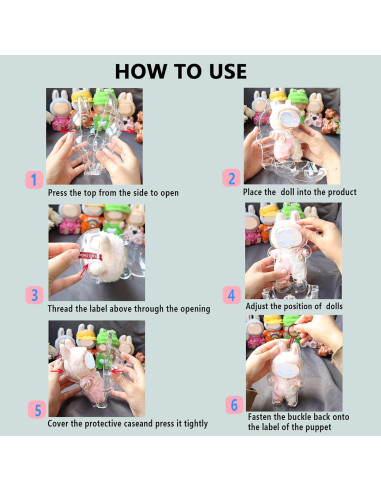 HOW TO USE

1
Press the top from the side to open

2
Place the doll into the product

3
Thread the label above through the opening

4
Adjust the position of dolls

5
Cover the protective caseand press it tightly

6
Fasten the buckle back onto the label of the puppet