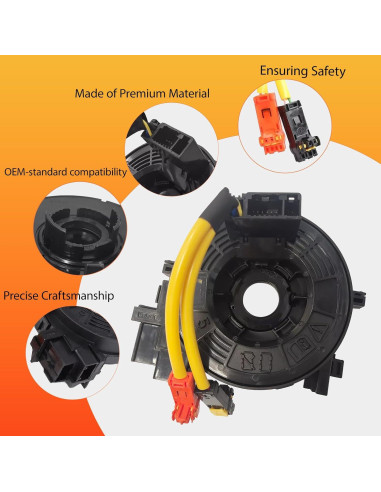 Ensuring Safety

Made of Premium Material

OEM-standard compatibility

Precise Craftsmanship