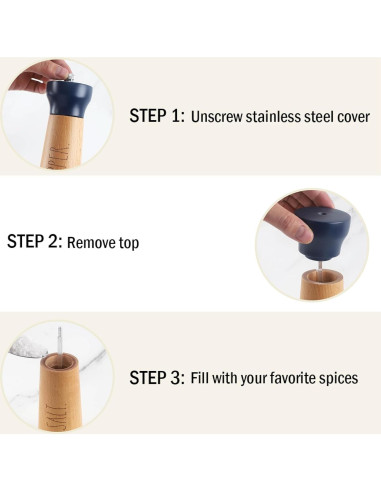 PPER.

STEP 1: Unscrew stainless steel cover

STEP 2: Remove top

SALT.

STEP 3: Fill with your favorite spices