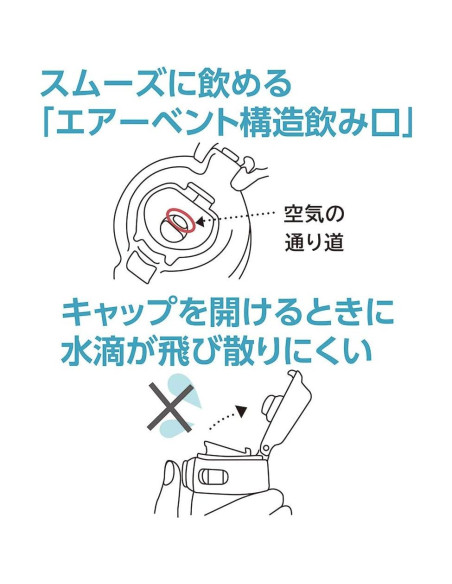 スムーズに飲める
「エアーベント構造飲み口」

空気の
通り道

キャップを開けるときに
水滴が飛び散りにくい