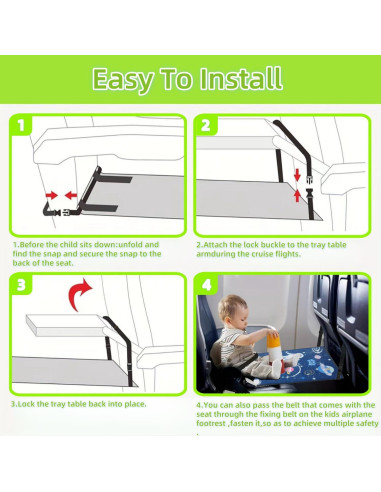 Easy To Install

1

1.Before the child sits down:unfold and find the snap and secure the snap to the back of the seat.

2

2.Attach the lock buckle to the tray table armduring the cruise flights.

3

3.Lock the tray table back into place.

4

4.You can also pass the belt that comes with the seat through the fixing belt on the kids airplane footrest ,fasten it,so as to achieve multiple safety
.