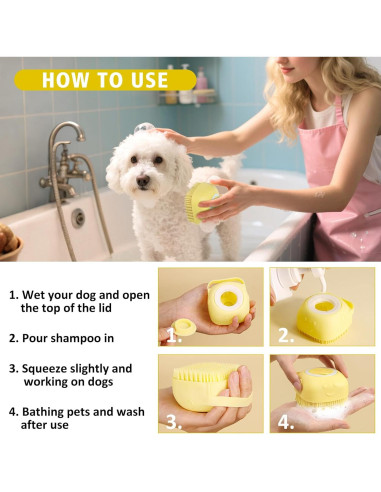 HOW TO USE

1. Wet your dog and open the top of the lid

2. Pour shampoo in

3. Squeeze slightly and working on dogs

4. Bathing pets and wash after use

1.

2.

3.

4.