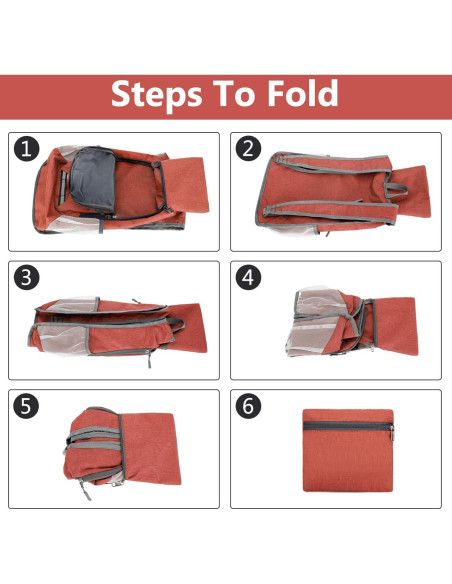 Steps To Fold

1

2

3

4

5

6