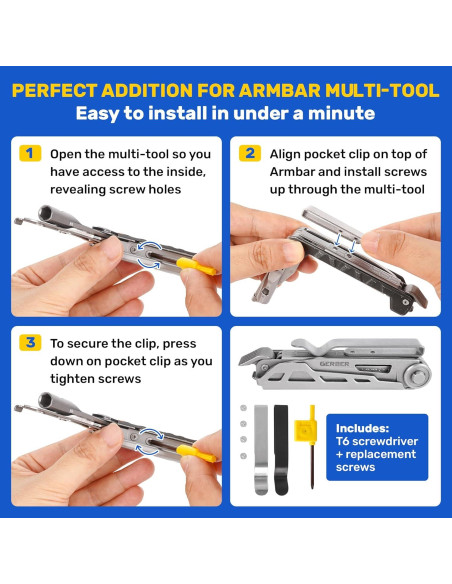 PERFECT ADDITION FOR ARMBAR MULTI-TOOL
Easy to install in under a minute

1 Open the multi-tool so you have access to the inside, revealing screw holes

2 Align pocket clip on top of Armbar and install screws up through the multi-tool

3 To secure the clip, press down on pocket clip as you tighten screws

GERBER

Includes:
T6 screwdriver
+ replacement screws