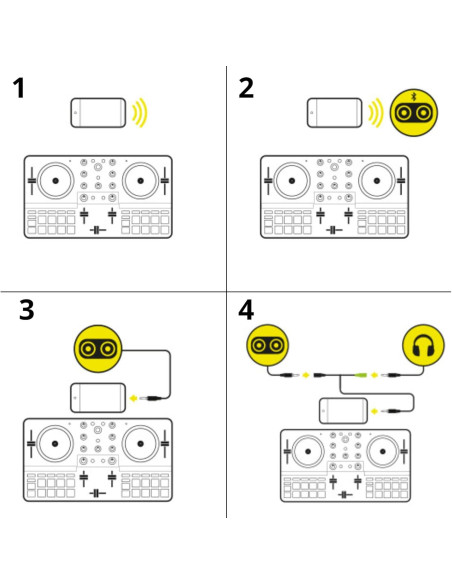 1

2

3

4