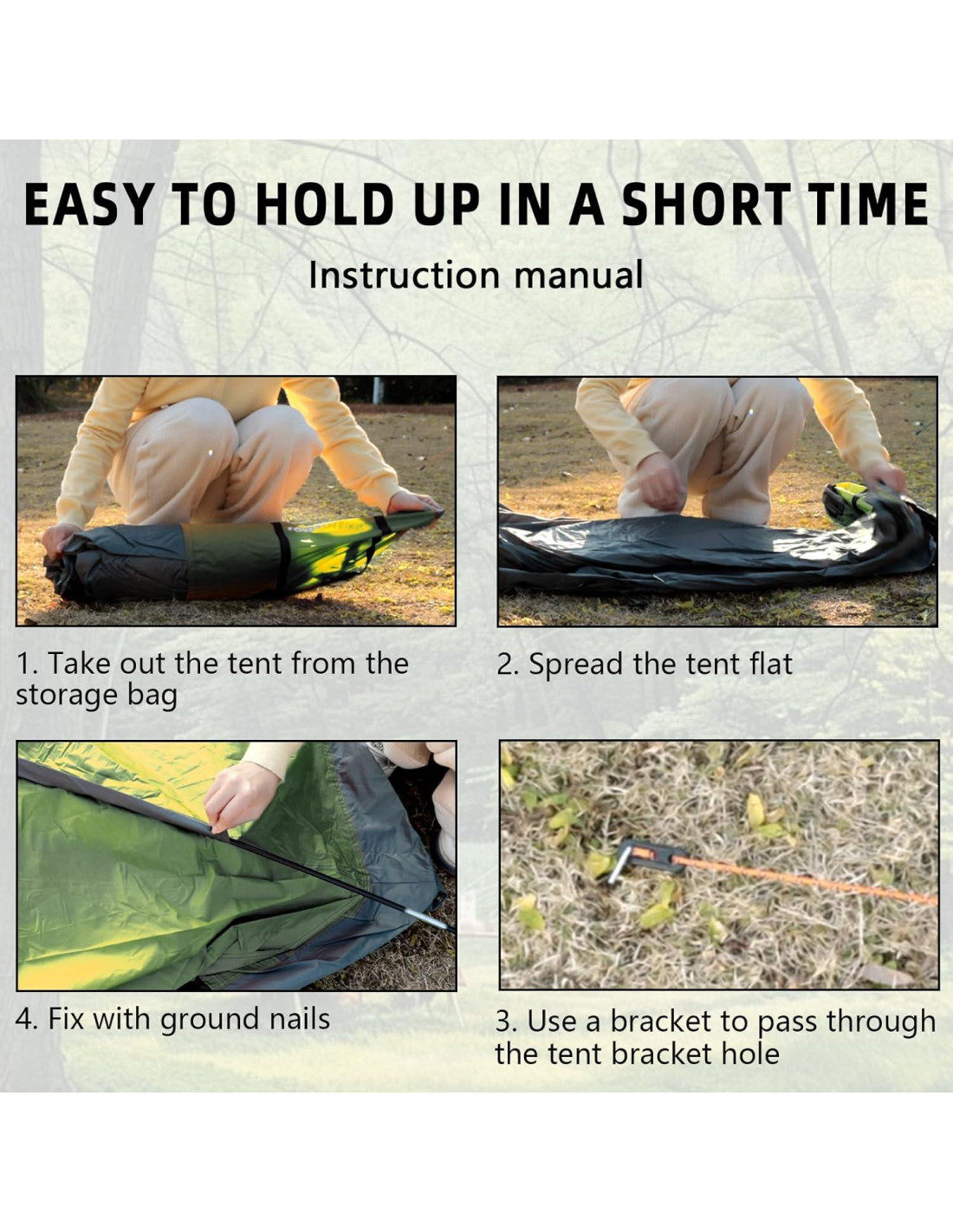 EASY TO HOLD UP IN A SHORT TIME

Instruction manual

1. Take out the tent from the storage bag

2. Spread the tent flat

4. Fix with ground nails

3. Use a bracket to pass through the tent bracket hole