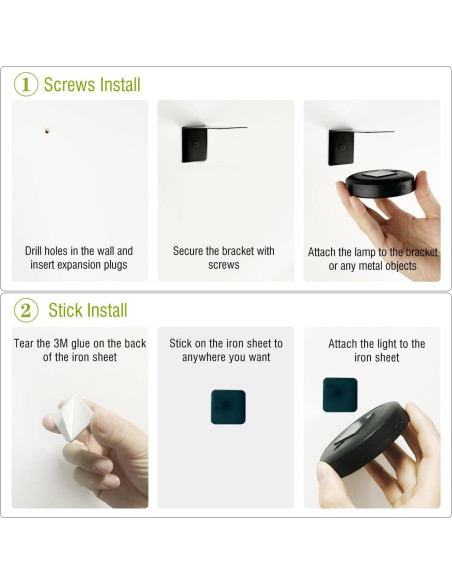 1 Screws Install

Drill holes in the wall and insert expansion plugs

Secure the bracket with screws

Attach the lamp to the bracket or any metal objects

2 Stick Install

Tear the 3M glue on the back of the iron sheet

Stick on the iron sheet to anywhere you want

Attach the light to the iron sheet