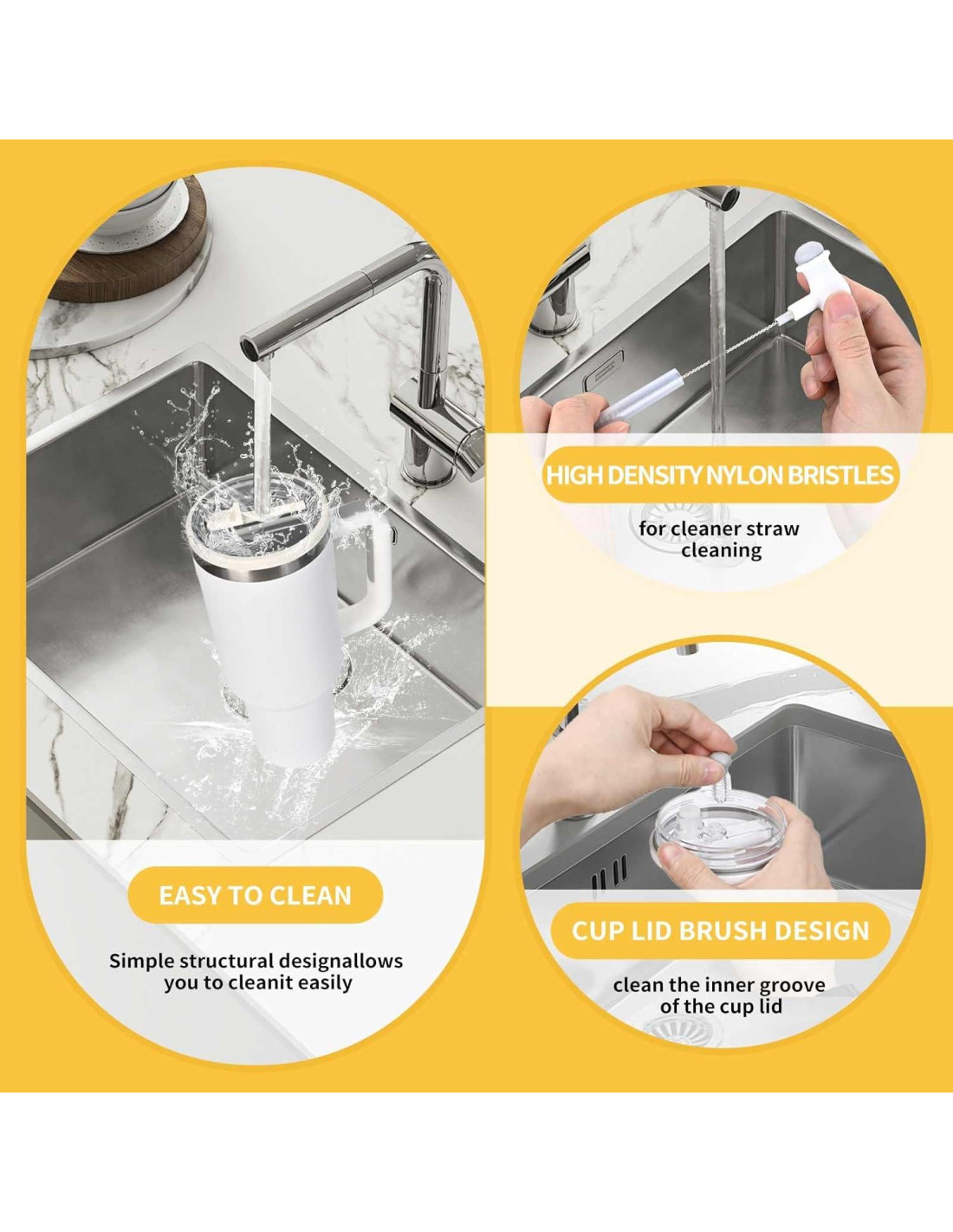 EASY TO CLEAN

Simple structural designallows you to cleanit easily

HIGH DENSITY NYLON BRISTLES

for cleaner straw cleaning

CUP LID BRUSH DESIGN

clean the inner groove of the cup lid