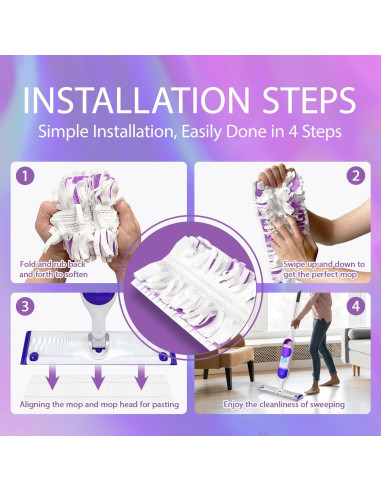 INSTALLATION STEPS
Simple Installation, Easily Done in 4 Steps

1
Fold and rub back and forth to soften

2
Swipe up and down to get the perfect mop

3
Aligning the mop and mop head for pasting

4
Enjoy the cleanliness of sweeping