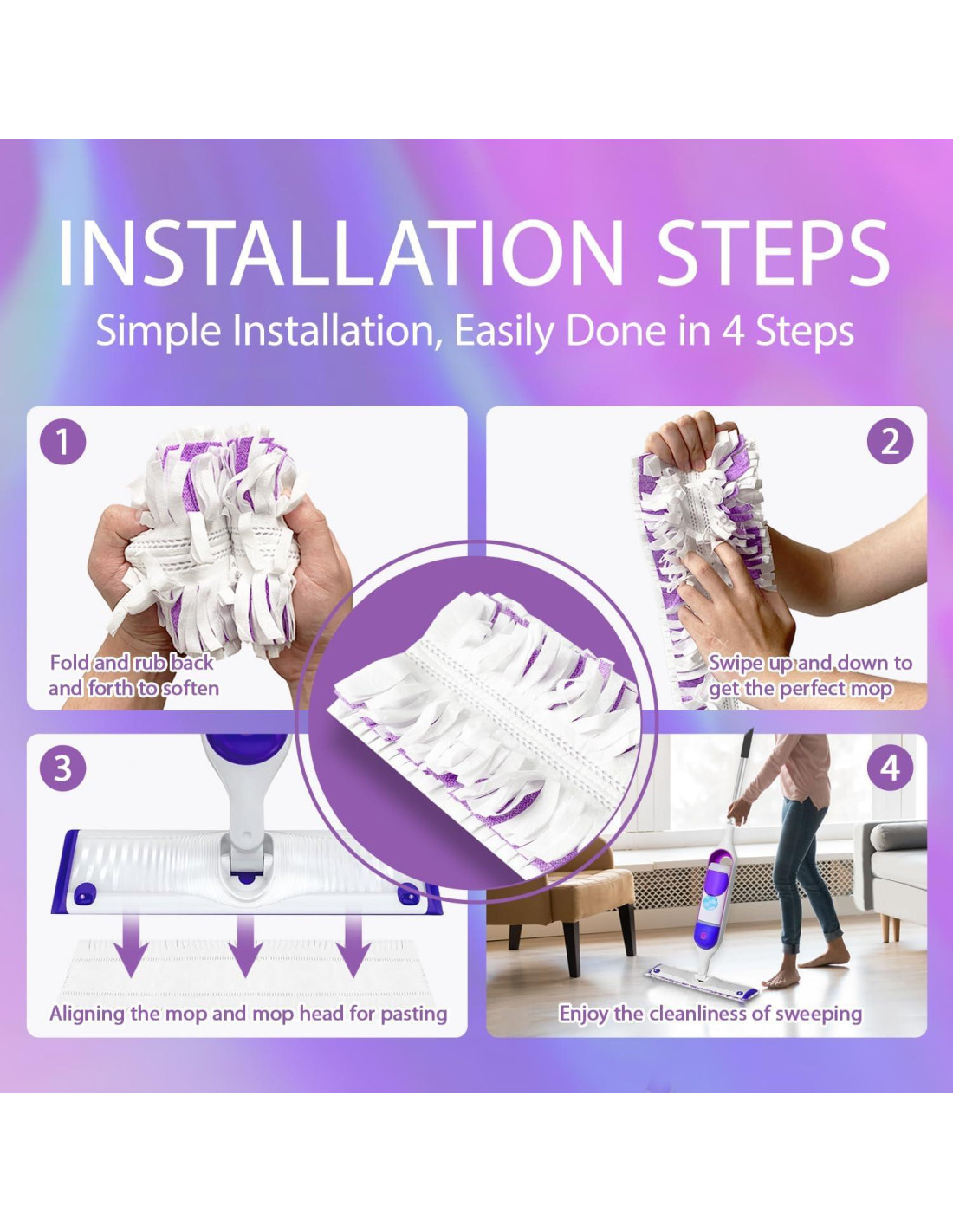 INSTALLATION STEPS
Simple Installation, Easily Done in 4 Steps

1
Fold and rub back and forth to soften

2
Swipe up and down to get the perfect mop

3
Aligning the mop and mop head for pasting

4
Enjoy the cleanliness of sweeping