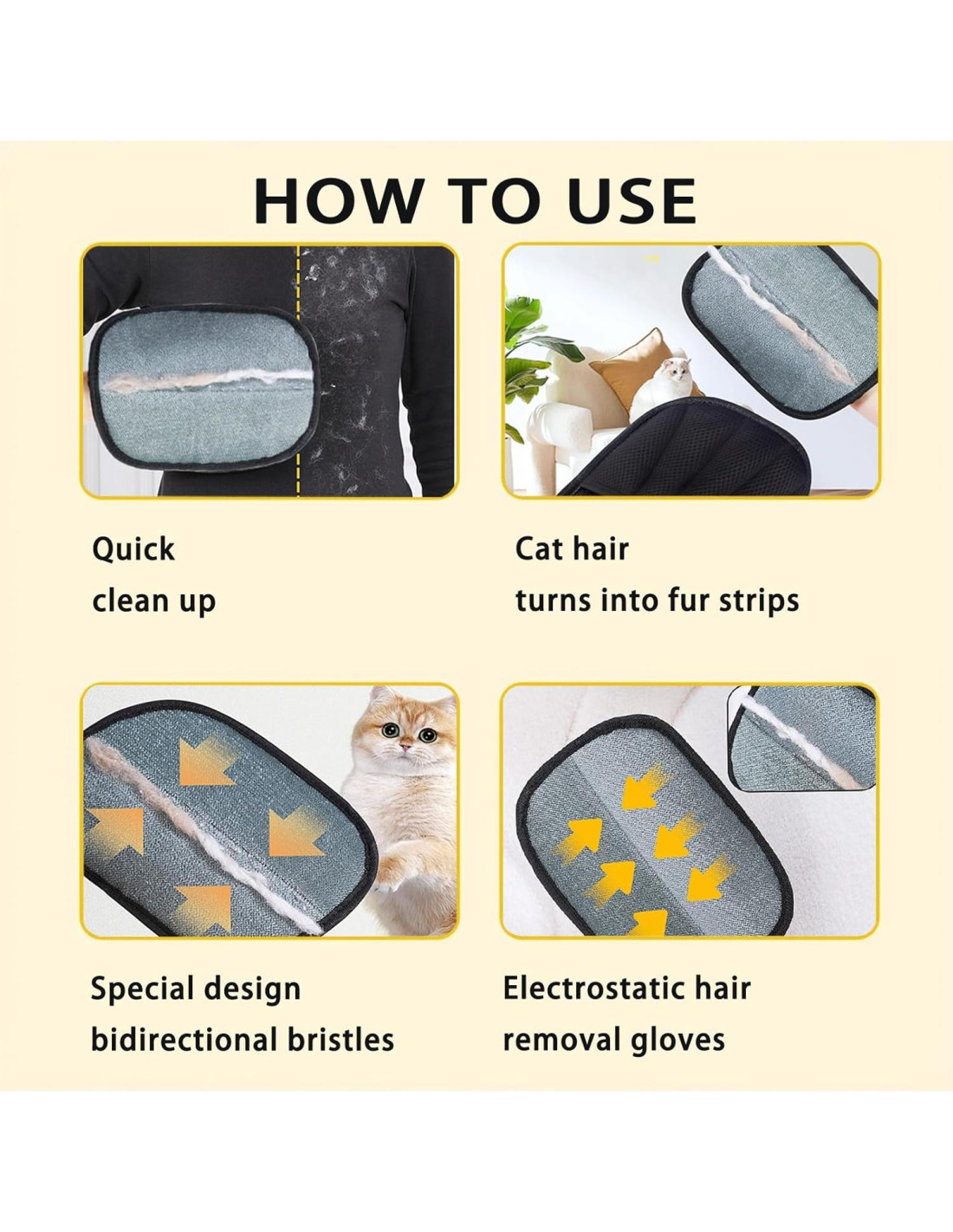 HOW TO USE

Quick
clean up

Cat hair
turns into fur strips

Special design
bidirectional bristles

Electrostatic hair
removal gloves