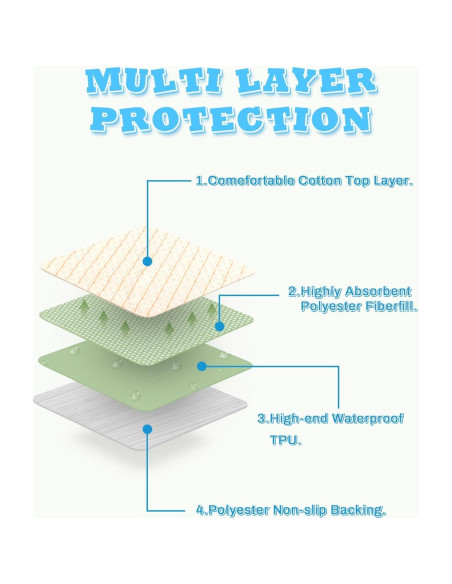 MULTI LAYER PROTECTION

1.Comefortable Cotton Top Layer.

2.Highly Absorbent Polyester Fiberfill.

3.High-end Waterproof TPU.

4.Polyester Non-slip Backing.