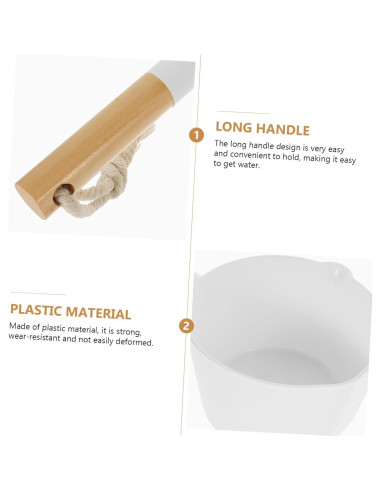 1

LONG HANDLE

The long handle design is very easy and convenient to hold, making it easy to get water.

PLASTIC MATERIAL

Made of plastic material, it is strong, wear-resistant and not easily deformed.

2