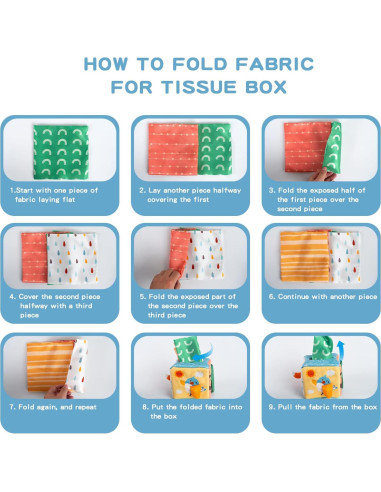 HOW TO FOLD FABRIC FOR TISSUE BOX

1.Start with one piece of fabric laying flat

2. Lay another piece halfway covering the first

3. Fold the exposed half of the first piece over the second piece

4. Cover the second piece halfway with a third piece

5. Fold the exposed part of the second piece over the third piece

6. Continue with another piece

7. Fold again, and repeat

8. Put the folded fabric into the box

9. Pull the fabric from the box