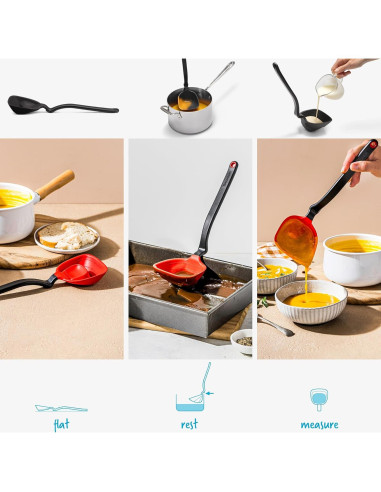 flat

rest

measure