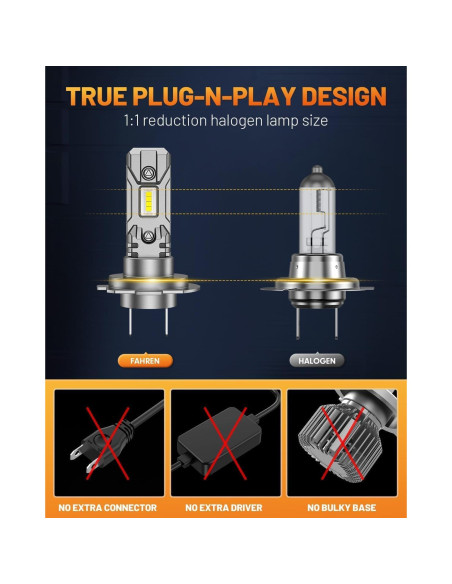 TRUE PLUG-N-PLAY DESIGN
1:1 reduction halogen lamp size

FAHREN

HALOGEN

NO EXTRA CONNECTOR

NO EXTRA DRIVER

NO BULKY BASE