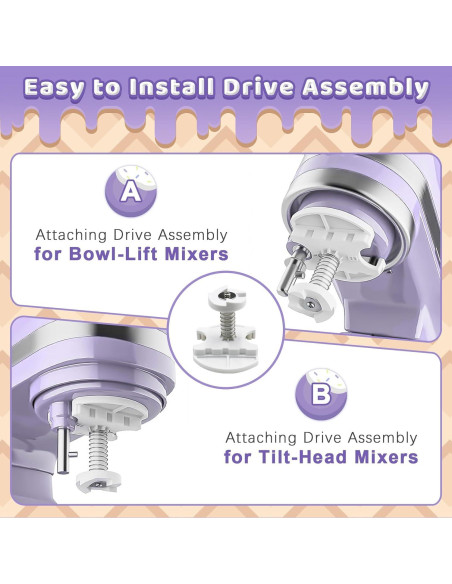 Easy to Install Drive Assembly

A

Attaching Drive Assembly
for Bowl-Lift Mixers

B

Attaching Drive Assembly
for Tilt-Head Mixers