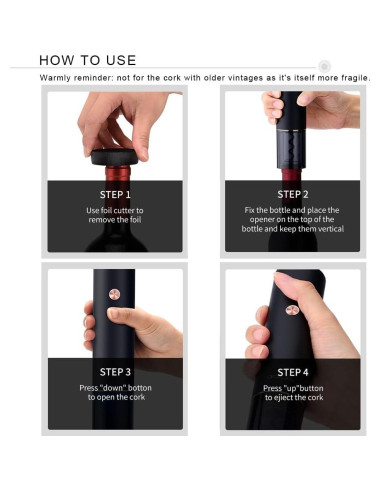 HOW TO USE

Warmly reminder: not for the cork with older vintages as it's itself more fragile.

STEP 1

Use foil cutter to remove the foil

STEP 2

Fix the bottle and place the opener on the top of the bottle and keep them vertical

STEP 3

Press "down" botton to open the cork

STEP 4

Press "up"button to eject the cork