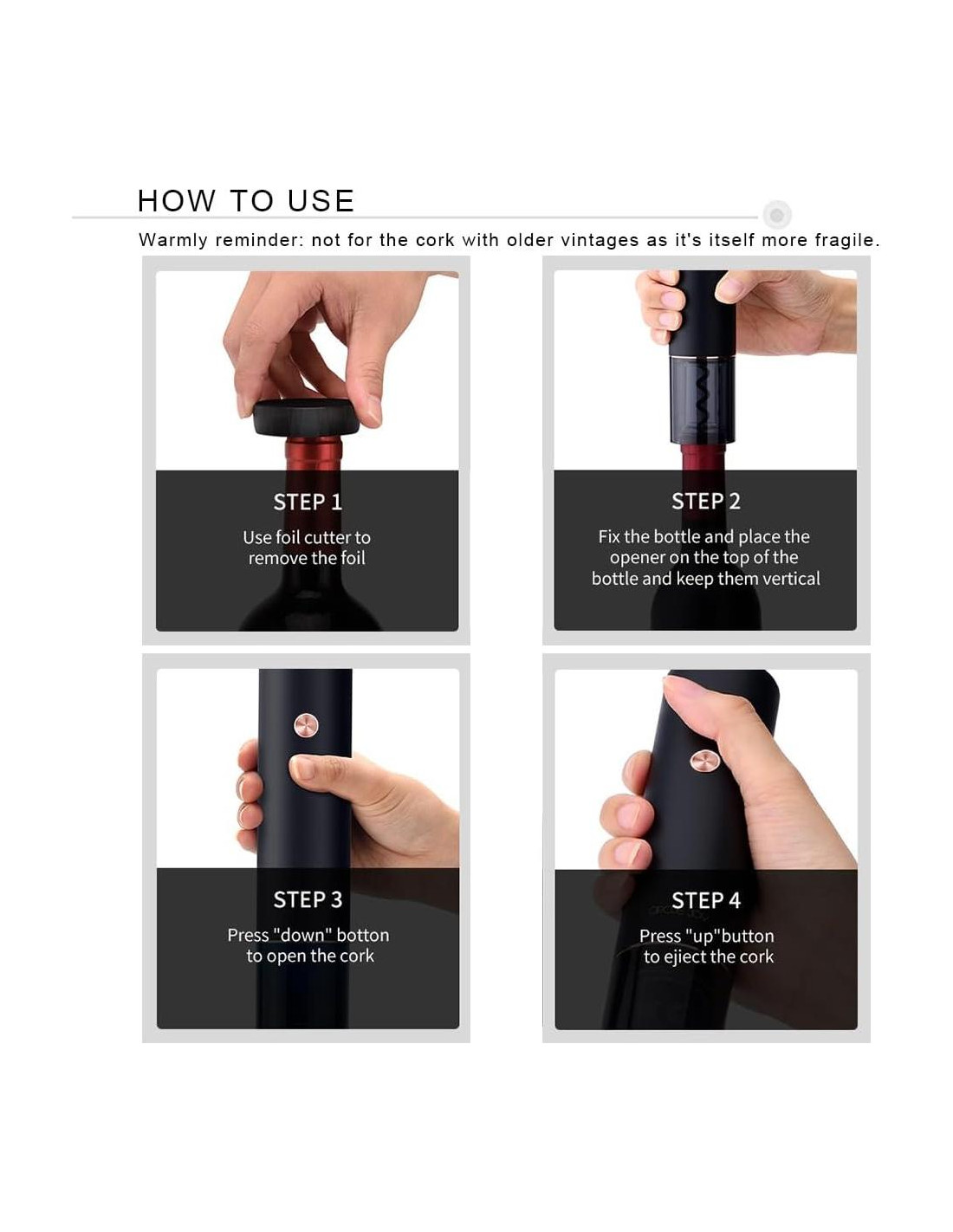 HOW TO USE

Warmly reminder: not for the cork with older vintages as it's itself more fragile.

STEP 1

Use foil cutter to remove the foil

STEP 2

Fix the bottle and place the opener on the top of the bottle and keep them vertical

STEP 3

Press "down" botton to open the cork

STEP 4

Press "up"button to eject the cork