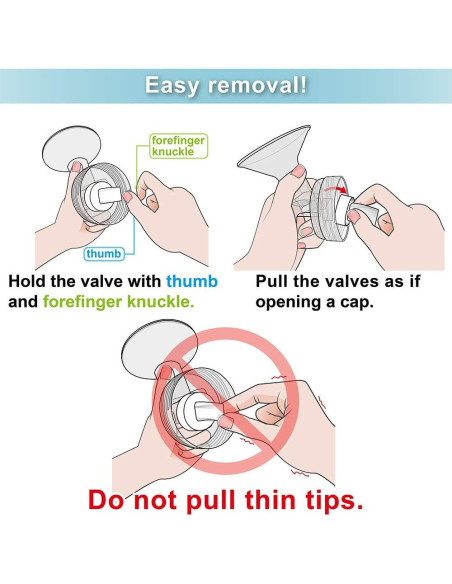 Easy removal!

forefinger knuckle

thumb

Hold the valve with thumb and forefinger knuckle.

Pull the valves as if opening a cap.

Do not pull thin tips.