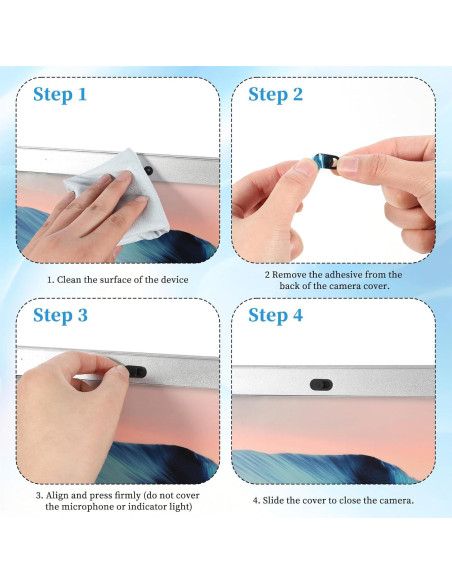 Step 1

1. Clean the surface of the device

Step 2

2 Remove the adhesive from the back of the camera cover.

Step 3

3. Align and press firmly (do not cover the microphone or indicator light)

Step 4

4. Slide the cover to close the camera.