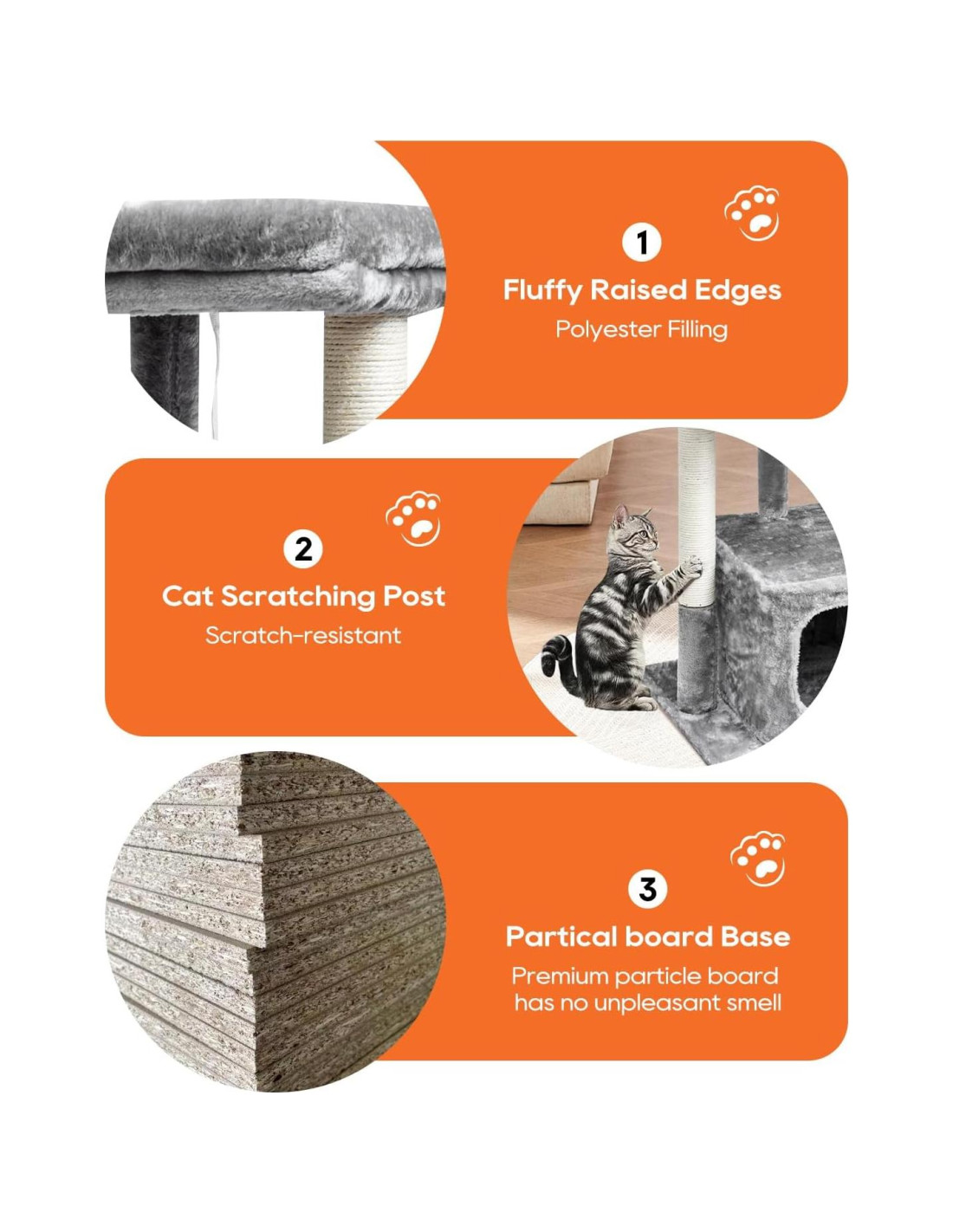 1
Fluffy Raised Edges
Polyester Filling

2
Cat Scratching Post
Scratch-resistant

3
Partical board Base
Premium particle board has no unpleasant smell