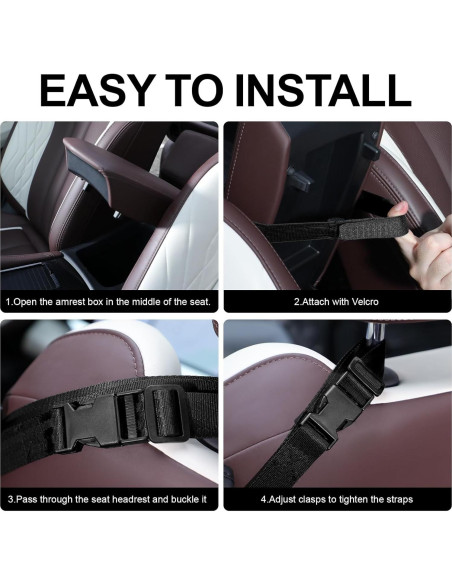 EASY TO INSTALL

1.Open the amrest box in the middle of the seat.

2.Attach with Velcro

3.Pass through the seat headrest and buckle it

4.Adjust clasps to tighten the straps