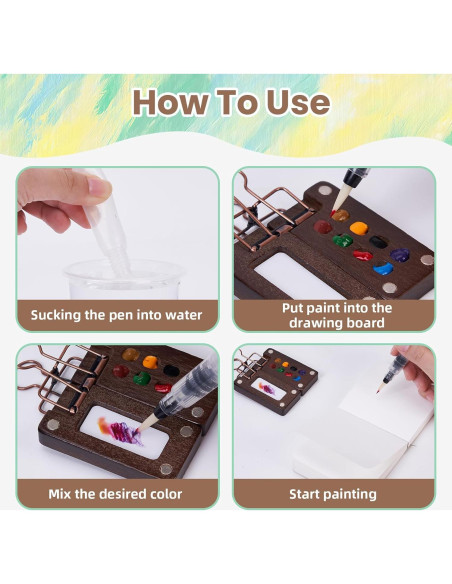 How To Use

Sucking the pen into water

Put paint into the drawing board

Mix the desired color

Start painting