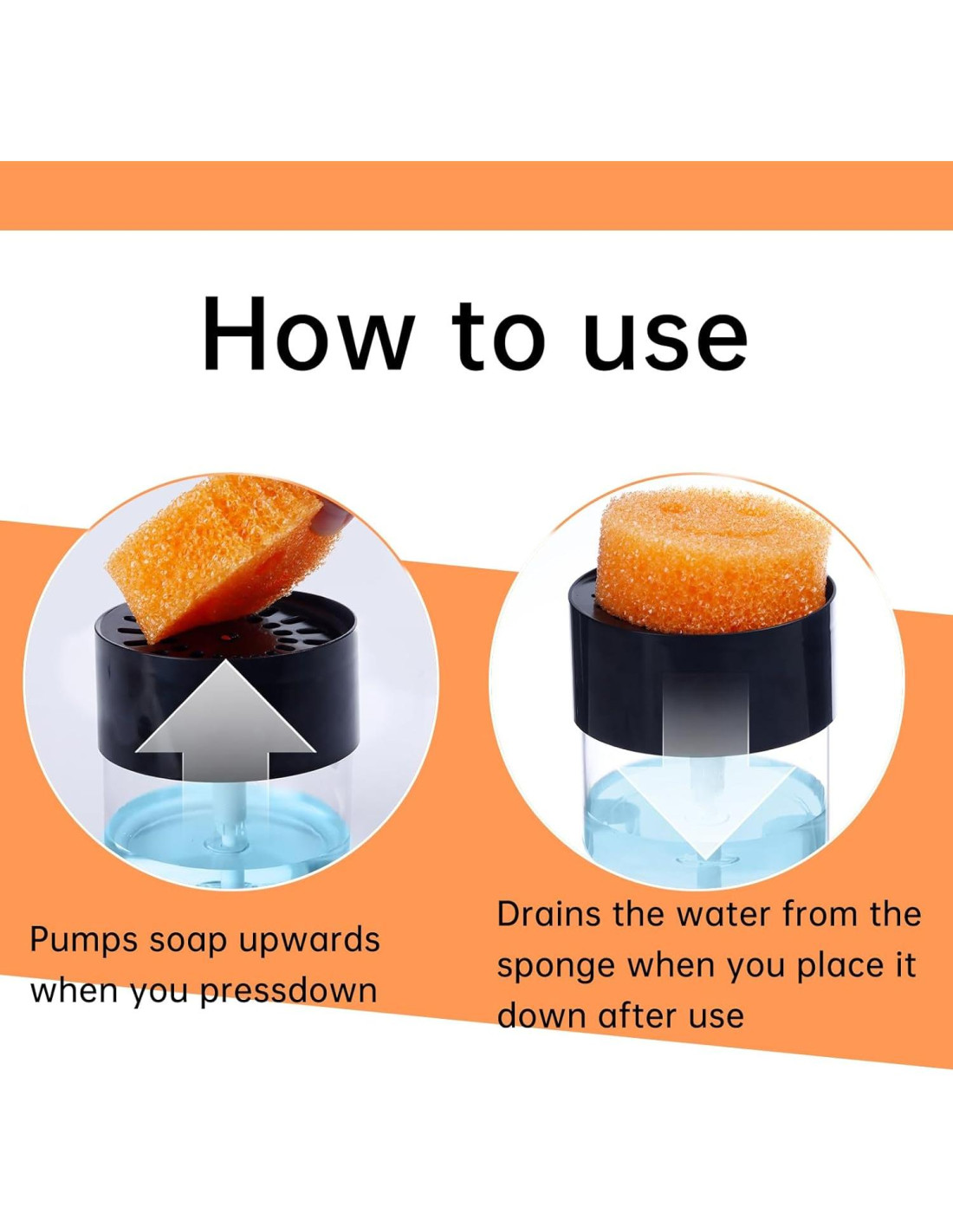 How to use

Pumps soap upwards when you pressdown

Drains the water from the sponge when you place it down after use