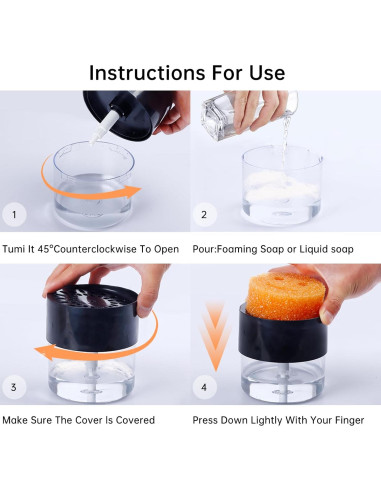 Instructions For Use

1

Tumi It 45°Counterclockwise To Open

2

Pour:Foaming Soap or Liquid soap

3

Make Sure The Cover Is Covered

4

Press Down Lightly With Your Finger