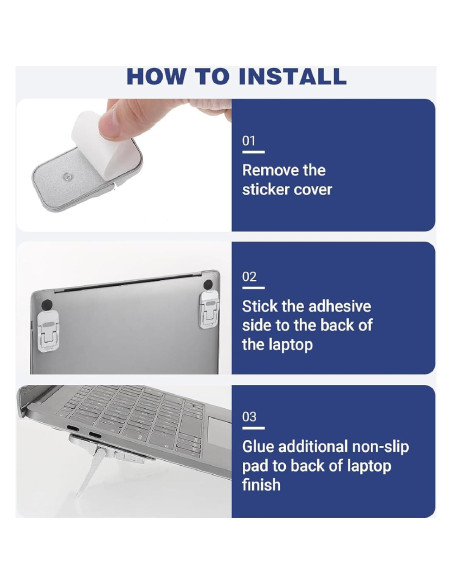 HOW TO INSTALL

01

Remove the sticker cover

02

Stick the adhesive side to the back of the laptop

03

Glue additional non-slip pad to back of laptop finish