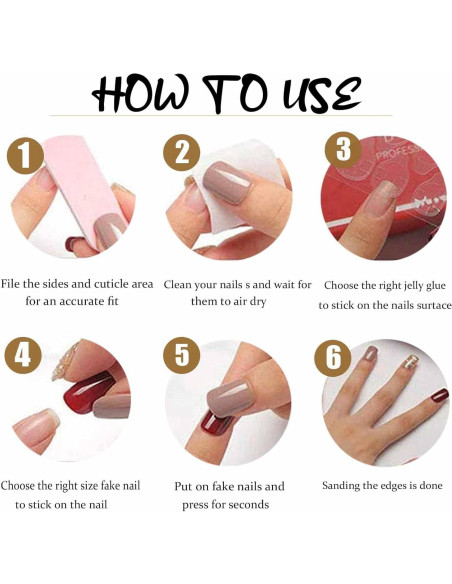 HOW TO USE

1

File the sides and cuticle area for an accurate fit

2

Clean your nails s and wait for them to air dry

3

PROFESS

Choose the right jelly glue to stick on the nails surtace

4

Choose the right size fake nail to stick on the nail

5

Put on fake nails and press for seconds

6

Sanding the edges is done