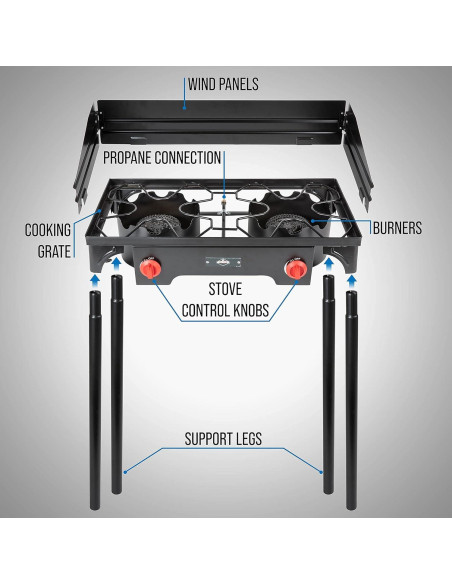 WIND PANELS

PROPANE CONNECTION

COOKING GRATE

BURNERS

STOVE CONTROL KNOBS

SUPPORT LEGS