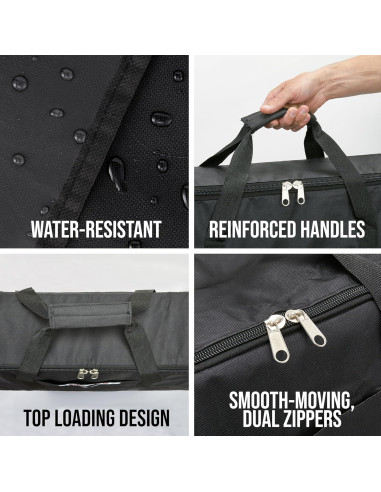 WATER-RESISTANT

REINFORCED HANDLES

TOP LOADING DESIGN

SMOOTH-MOVING, DUAL ZIPPERS