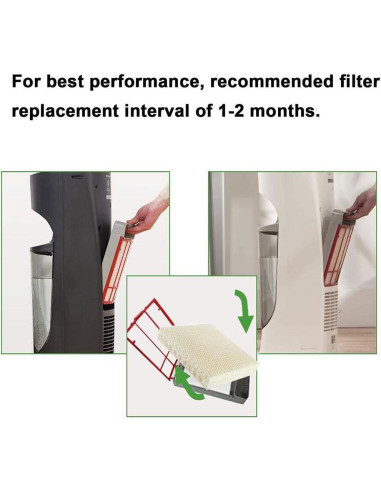 For best performance, recommended filter replacement interval of 1-2 months.