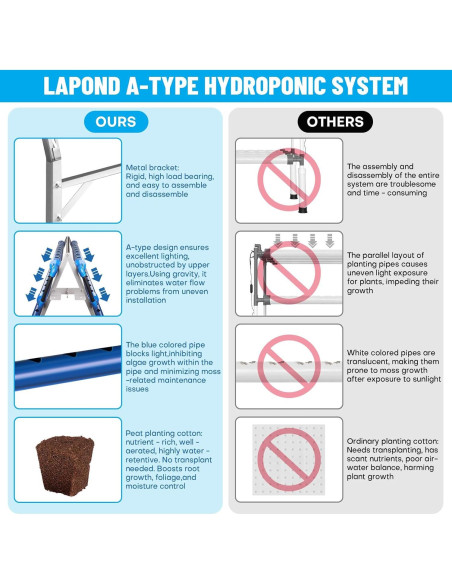 LAPOND A-TYPE HYDROPONIC SYSTEM

OURS

Metal bracket: Rigid, high load bearing, and easy to assemble and disassemble

A-type design ensures excellent lighting, unobstructed by upper layers.Using gravity, it eliminates water flow problems from uneven installation

The blue colored pipe blocks light,inhibiting algae growth within the pipe and minimizing moss -related maintenance issues

Peat planting cotton: nutrient - rich, well - aerated, highly water - retentive. No transplant needed. Boosts root growth, foliage,and moisture control

OTHERS

The assembly and disassembly of the entire system are troublesome and time - consuming

The parallel layout of planting pipes causes uneven light exposure for plants, impeding their growth

White colored pipes are translucent, making them prone to moss growth after exposure to sunlight

Ordinary planting cotton: Needs transplanting, has scant nutrients, poor air-water balance, harming plant growth