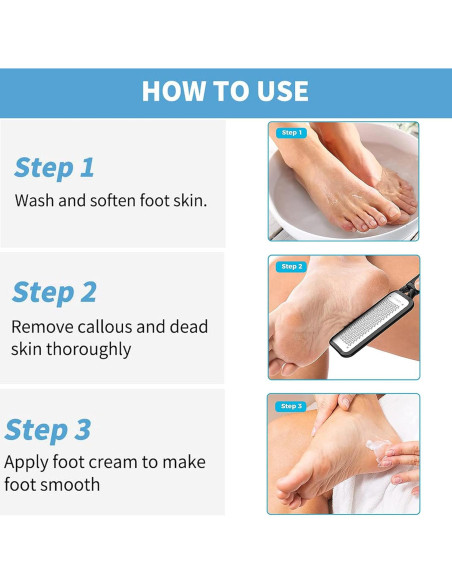 HOW TO USE

Step 1

Wash and soften foot skin.

Step 1

Step 2

Remove callous and dead skin thoroughly

Step 2

Step 3

Apply foot cream to make foot smooth

Step 3