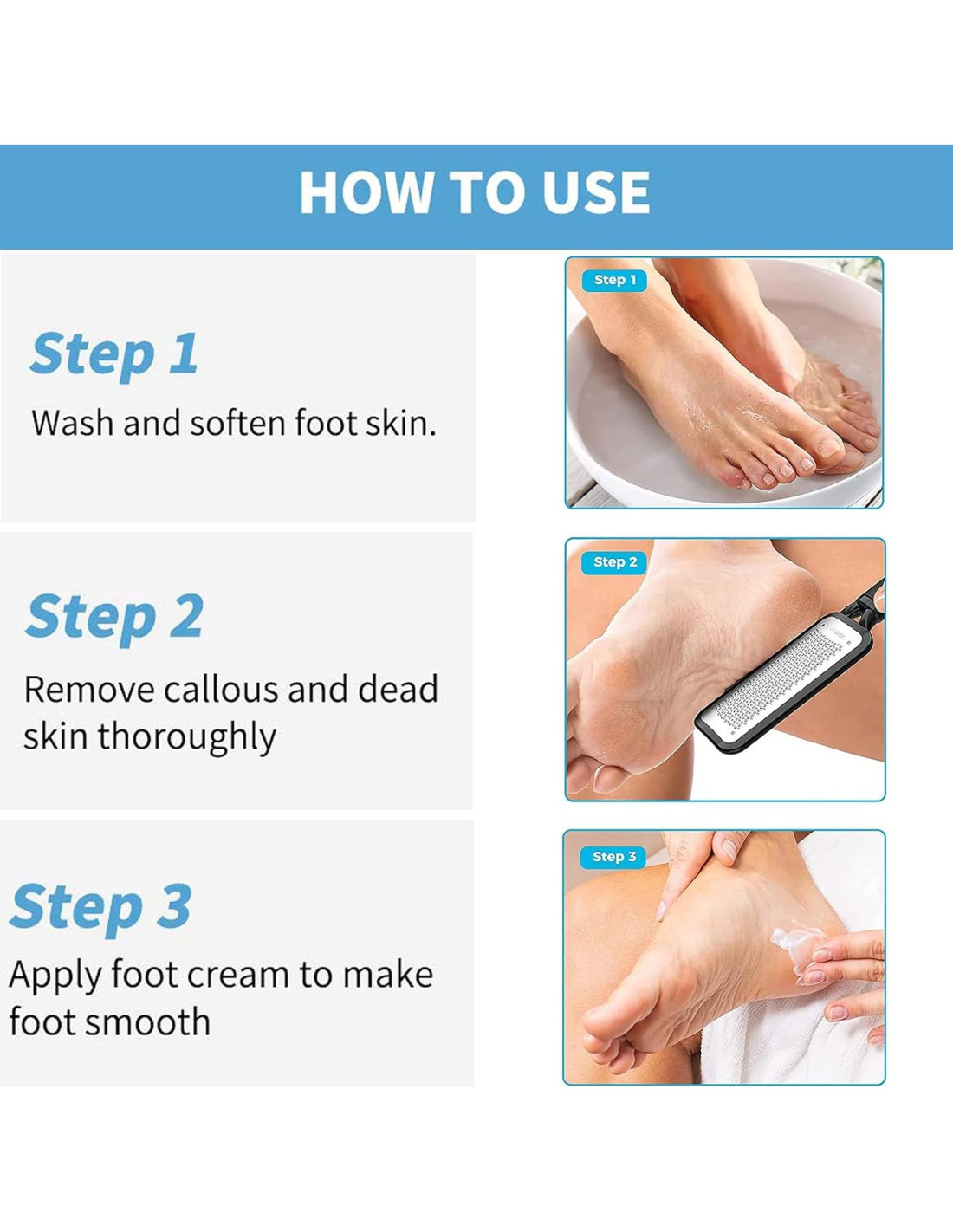 HOW TO USE

Step 1

Wash and soften foot skin.

Step 1

Step 2

Remove callous and dead skin thoroughly

Step 2

Step 3

Apply foot cream to make foot smooth

Step 3