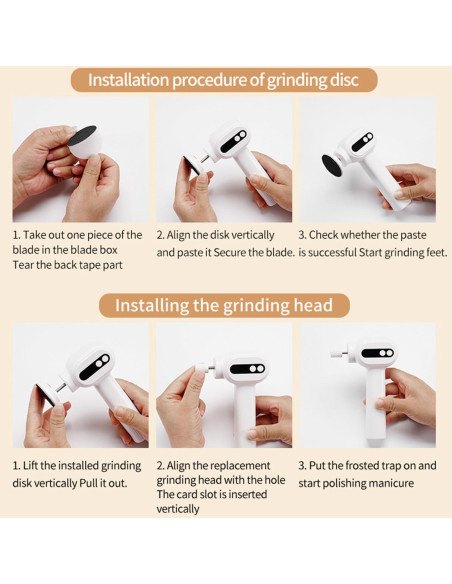 Installation procedure of grinding disc

1. Take out one piece of the blade in the blade box Tear the back tape part

2. Align the disk vertically and paste it Secure the blade.

3. Check whether the paste is successful Start grinding feet.

Installing the grinding head

1. Lift the installed grinding disk vertically Pull it out.

2. Align the replacement grinding head with the hole The card slot is inserted vertically

3. Put the frosted trap on and start polishing manicure