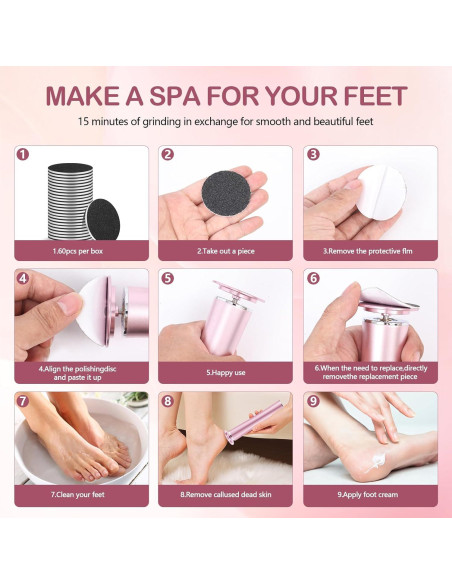 MAKE A SPA FOR YOUR FEET

15 minutes of grinding in exchange for smooth and beautiful feet

1

1.60pcs per box

2

2.Take out a piece

3

3.Remove the protective flm

4

4.Align the polishingdisc and paste it up

5

5.Happy use

6

6.When the need to replace,directly removethe replacement piece

7

7.Clean your feet

8

8.Remove callused dead skin

9

9.Apply foot cream