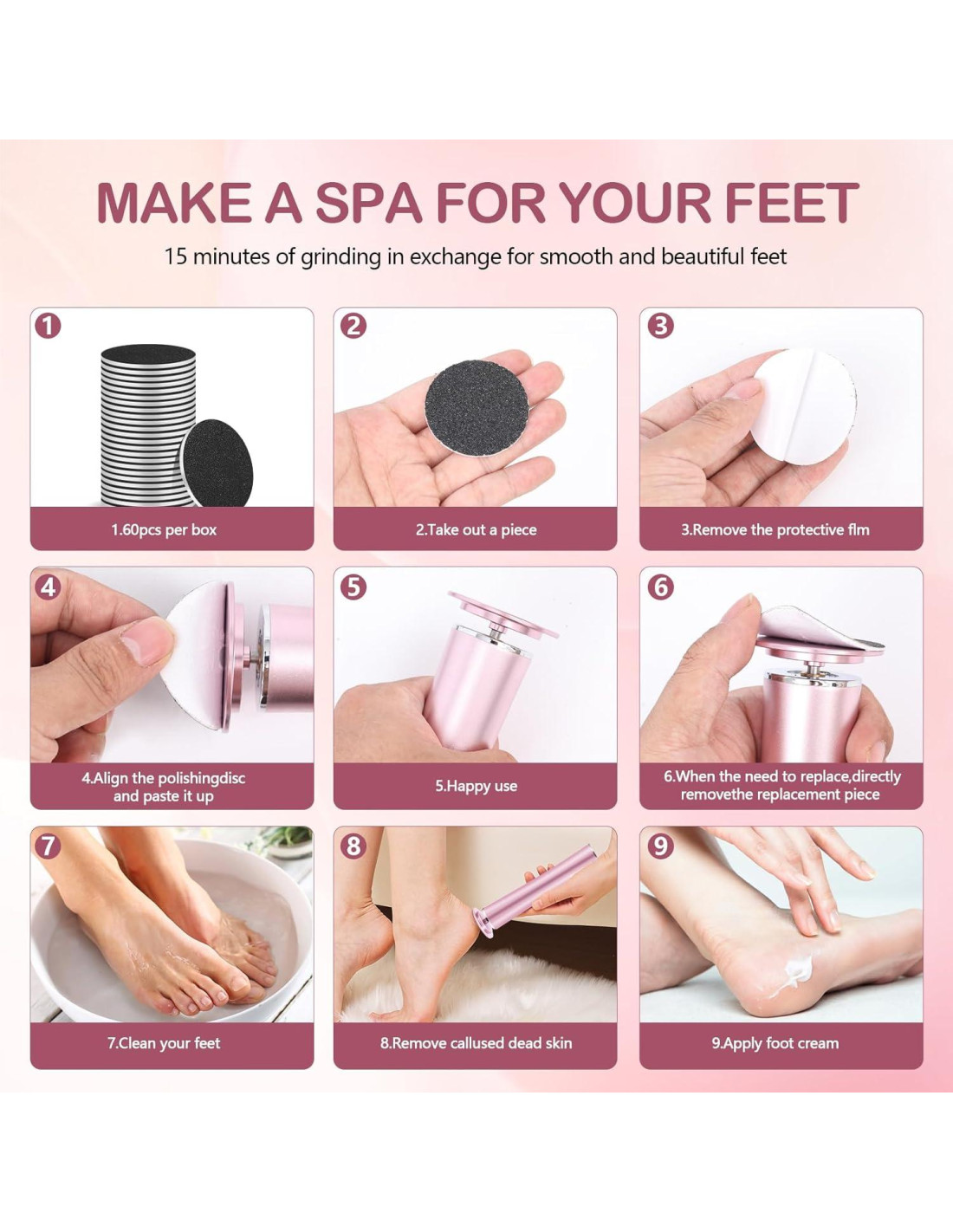 MAKE A SPA FOR YOUR FEET

15 minutes of grinding in exchange for smooth and beautiful feet

1

1.60pcs per box

2

2.Take out a piece

3

3.Remove the protective flm

4

4.Align the polishingdisc and paste it up

5

5.Happy use

6

6.When the need to replace,directly removethe replacement piece

7

7.Clean your feet

8

8.Remove callused dead skin

9

9.Apply foot cream