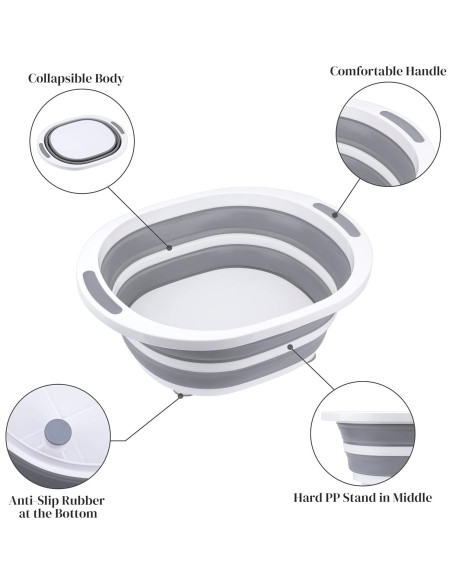 Collapsible Body

Comfortable Handle

Anti-Slip Rubber at the Bottom

Hard PP Stand in Middle