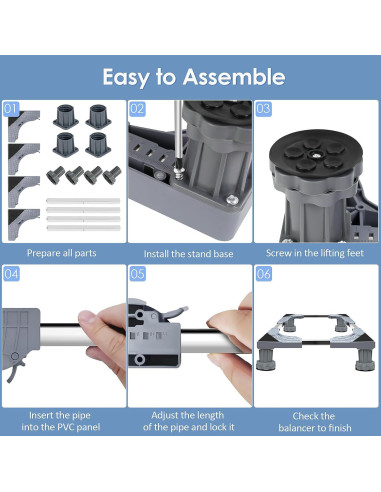 Easy to Assemble

01

Prepare all parts

02

Install the stand base

03

Screw in the lifting feet

04

Insert the pipe into the PVC panel

05

Adjust the length of the pipe and lock it

06

Check the balancer to finish