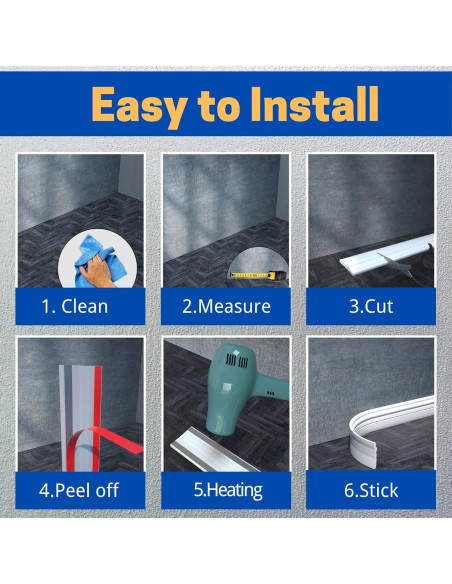 Easy to Install

1. Clean

2.Measure

3.Cut

4.Peel off

5.Heating

6.Stick