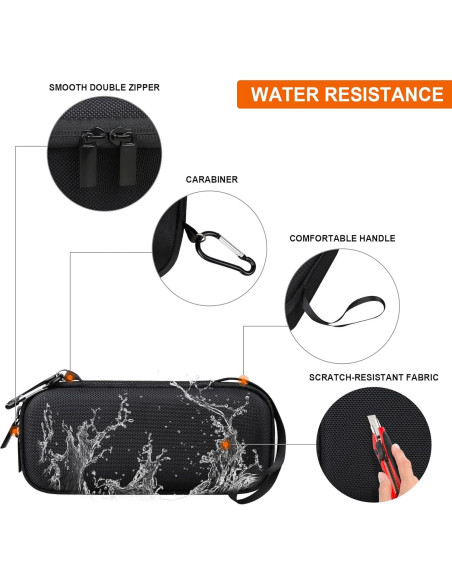 SMOOTH DOUBLE ZIPPER

WATER RESISTANCE

CARABINER

COMFORTABLE HANDLE

SCRATCH-RESISTANT FABRIC