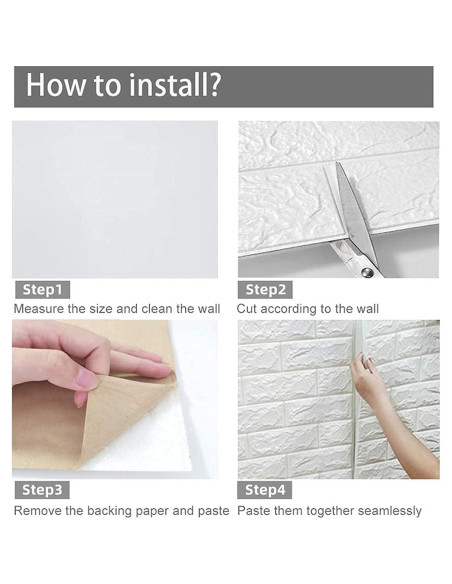 How to install?

Step1
Measure the size and clean the wall

Step2
Cut according to the wall

Step3
Remove the backing paper and paste

Step4
Paste them together seamlessly